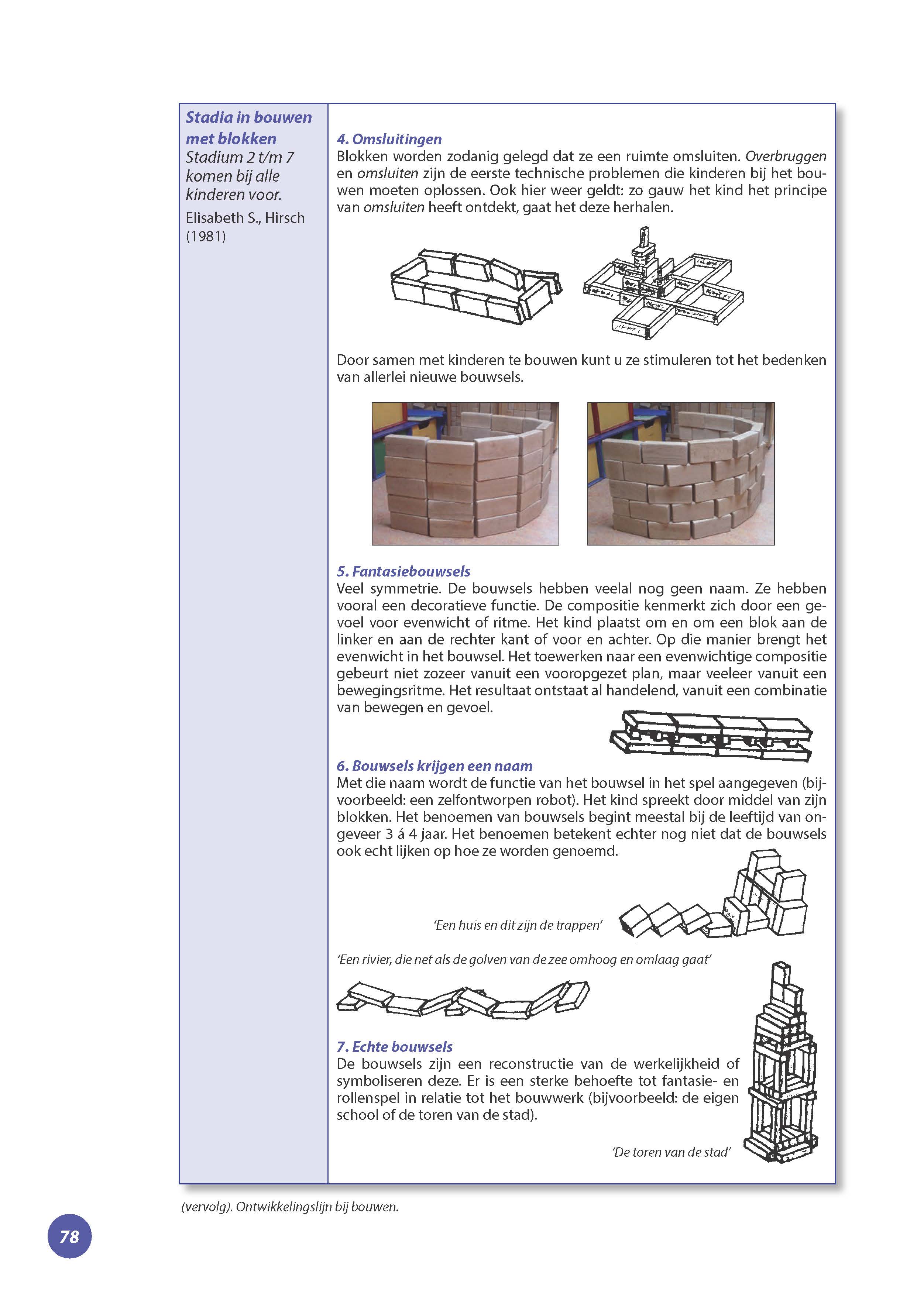 Stadia in bouwen met blokken
Stadium 2 t/m 7 komen bij alle kinderen voor.
Elisabeth S., Hirsch (1981)

4. Omsluitingen
Blokken worden zodanig gelegd dat ze een ruimte omsluiten. Overbruggen en omsluiten zijn de eerste technische problemen die kinderen bij het bouwen moeten oplossen. Ook hier weer geldt: zo gauw het kind het principe van omsluiten heeft ontdekt, gaat het deze herhalen.

Door samen met kinderen te bouwen kunt u ze stimuleren tot het bedenken van allerlei nieuwe bouwsels.

5. Fantasiebouwsels
Veel symmetrie. De bouwsels hebben veelal nog geen naam. Ze hebben vooral een decoratieve functie. De compositie kenmerkt zich door een gevoel voor evenwicht of ritme. Het kind plaatst om en om een blok aan de linker en aan de rechter kant of voor en achter. Op die manier brengt het evenwicht in het bouwsel. Het toewerken naar een evenwichtige compositie gebeurt niet zozeer vanuit een vooropgezet plan, maar veeleer vanuit een bewegingsritme. Het resultaat ontstaat al handelend, vanuit een combinatie van bewegen en gevoel.

6. Bouwsels krijgen een naam
Met die naam wordt de functie van het bouwsel in het spel aangegeven (bijvoorbeeld: een zelfontworpen robot). Het kind spreekt door middel van zijn blokken. Het benoemen van bouwsels begint meestal bij de leeftijd van ongeveer 3 á 4 jaar. Het benoemen betekent echter nog niet dat de bouwsels ook echt lijken op hoe ze worden genoemd.

'Een huis en dit zijn de trappen'

'Een rivier, die net als de golven van de zee omhoog en omlaag gaat'

7. Echte bouwsels
De bouwsels zijn een reconstructie van de werkelijkheid of symboliseren deze. Er is een sterke behoefte tot fantasie- en rollenspel in relatie tot het bouwwerk (bijvoorbeeld: de eigen school of de toren van de stad).

'De toren van de stad'

(vervolg). Ontwikkelingslijn bij bouwen.

78