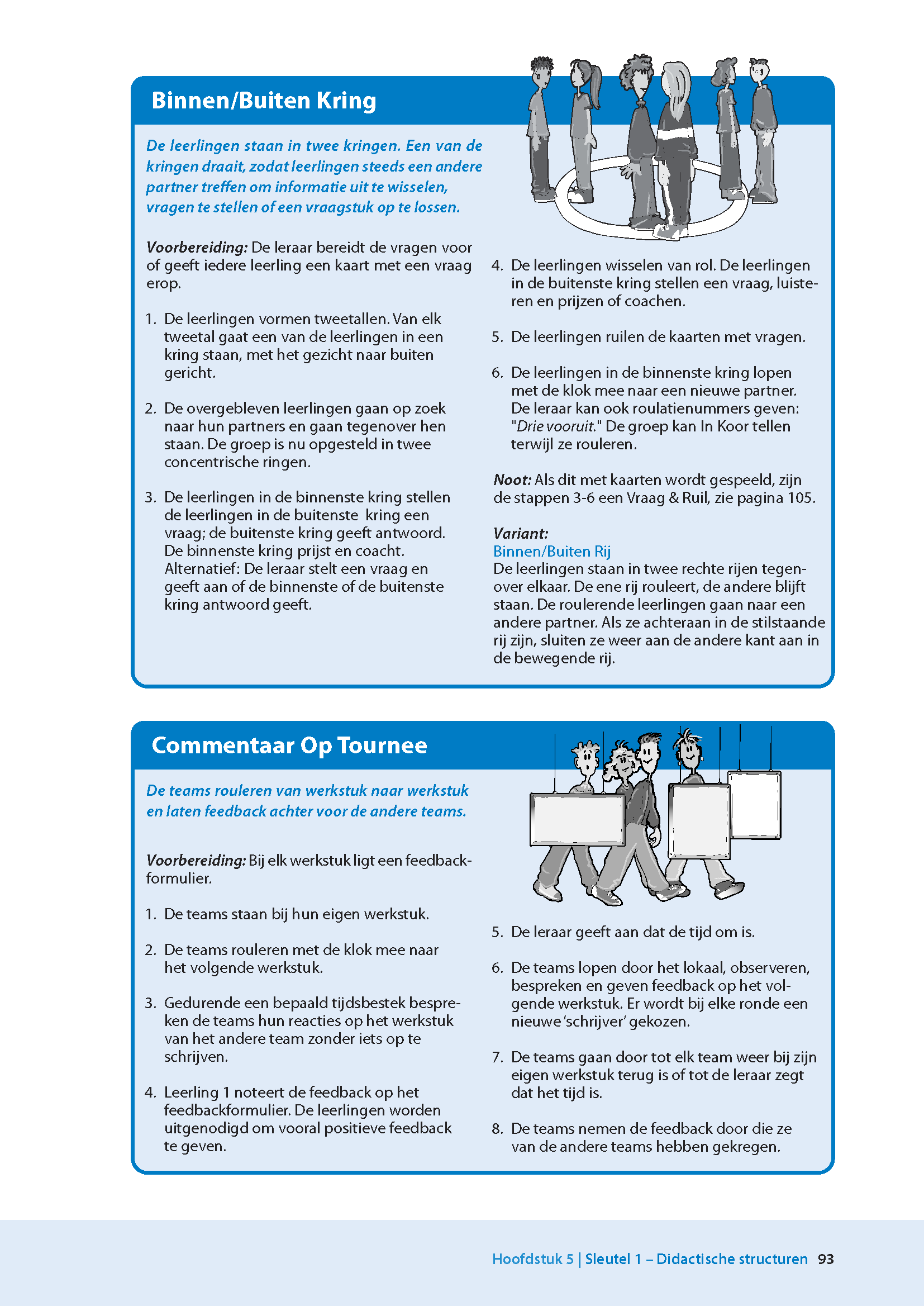 Binnen/Buiten Kring

De leerlingen staan in twee kringen. Een van de kringen draait, zodat leerlingen steeds een andere partner treffen om informatie uit te wisselen, vragen te stellen of een vraagstuk op te lossen.

Voorbereiding: De leraar bereidt de vragen voor of geeft iedere leerling een kaart met een vraag erop.

1. De leerlingen vormen tweetallen. Van elk tweetal gaat een van de leerlingen in een kring staan, met het gezicht naar buiten gericht.

2. De overgebleven leerlingen gaan op zoek naar hun partners en gaan tegenover hen staan. De groep is nu opgesteld in twee concentrische ringen.

3. De leerlingen in de binnenste kring stellen de leerlingen in de buitenste kring een vraag; de buitenste kring geeft antwoord. De binnenste kring prijst en coacht. Alternatief: De leraar stelt een vraag en geeft aan of de binnenste of de buitenste kring antwoord geeft.

4. De leerlingen wisselen van rol. De leerlingen in de buitenste kring stellen een vraag, luisteren en prijzen of coachen.

5. De leerlingen ruilen de kaarten met vragen.

6. De leerlingen in de binnenste kring lopen met de klok mee naar een nieuwe partner. De leraar kan ook roulatienummers geven: "Drie vooruit." De groep kan In Koor tellen terwijl ze rouleren.

Noot: Als dit met kaarten wordt gespeeld, zijn de stappen 3-6 een Vraag & Ruil, zie pagina 105.

Variant:
Binnen/Buiten Rij
De leerlingen staan in twee rechte rijen tegenover elkaar. De ene rij rouleert, de andere blijft staan. De roulerende leerlingen gaan naar een andere partner. Als ze achteraan in de stilstaande rij zijn, sluiten ze weer aan de andere kant aan in de bewegende rij.

Commentaar Op Tournee

De teams rouleren van werkstuk naar werkstuk en laten feedback achter voor de andere teams.

Voorbereiding: Bij elk werkstuk ligt een feedbackformulier.

1. De teams staan bij hun eigen werkstuk.

2. De teams rouleren met de klok mee naar het volgende werkstuk.

3. Gedurende een bepaald tijdsbestek bespreken de teams hun reacties op het werkstuk van het andere team zonder iets op te schrijven.

4. Leerling 1 noteert de feedback op het feedbackformulier. De leerlingen worden uitgenodigd om vooral positieve feedback te geven.

5. De leraar geeft aan dat de tijd om is.

6. De teams lopen door het lokaal, observeren, bespreken en geven feedback op het volgende werkstuk. Er wordt bij elke ronde een nieuwe 'schrijver' gekozen.

7. De teams gaan door tot elk team weer bij zijn eigen werkstuk terug is of tot de leraar zegt dat het tijd is.

8. De teams nemen de feedback door die ze van de andere teams hebben gekregen.

Hoofdstuk 5 | Sleutel 1 – Didactische structuren 93